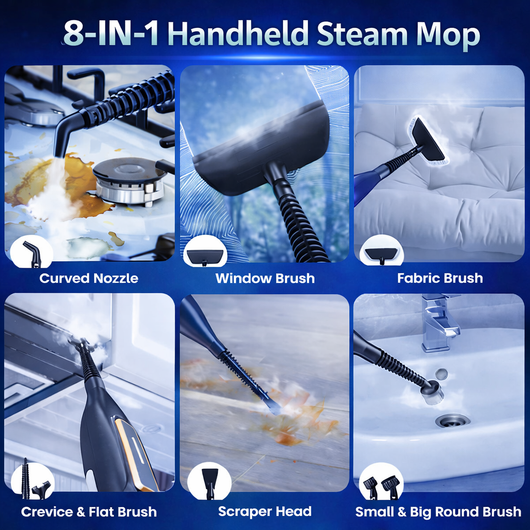 8-IN-1 Handheld Steam Mop

Curved Nozzle

Window Brush

Fabric Brush

Crevice & Flat Brush

Scraper Head

Small & Big Round Brush