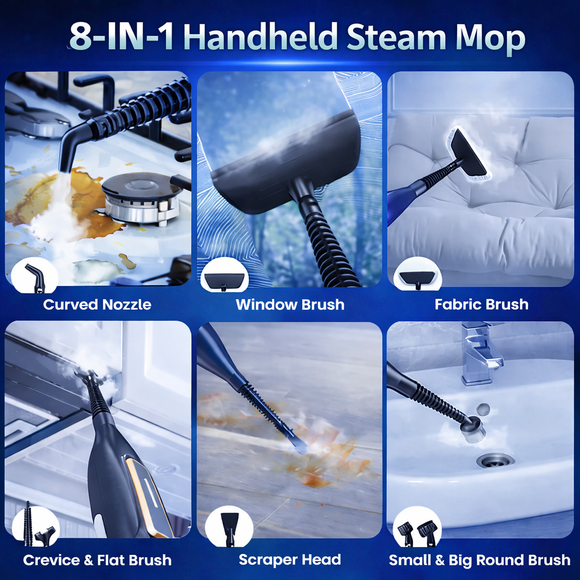 8-IN-1 Handheld Steam Mop

Curved Nozzle

Window Brush

Fabric Brush

Crevice & Flat Brush

Scraper Head

Small & Big Round Brush